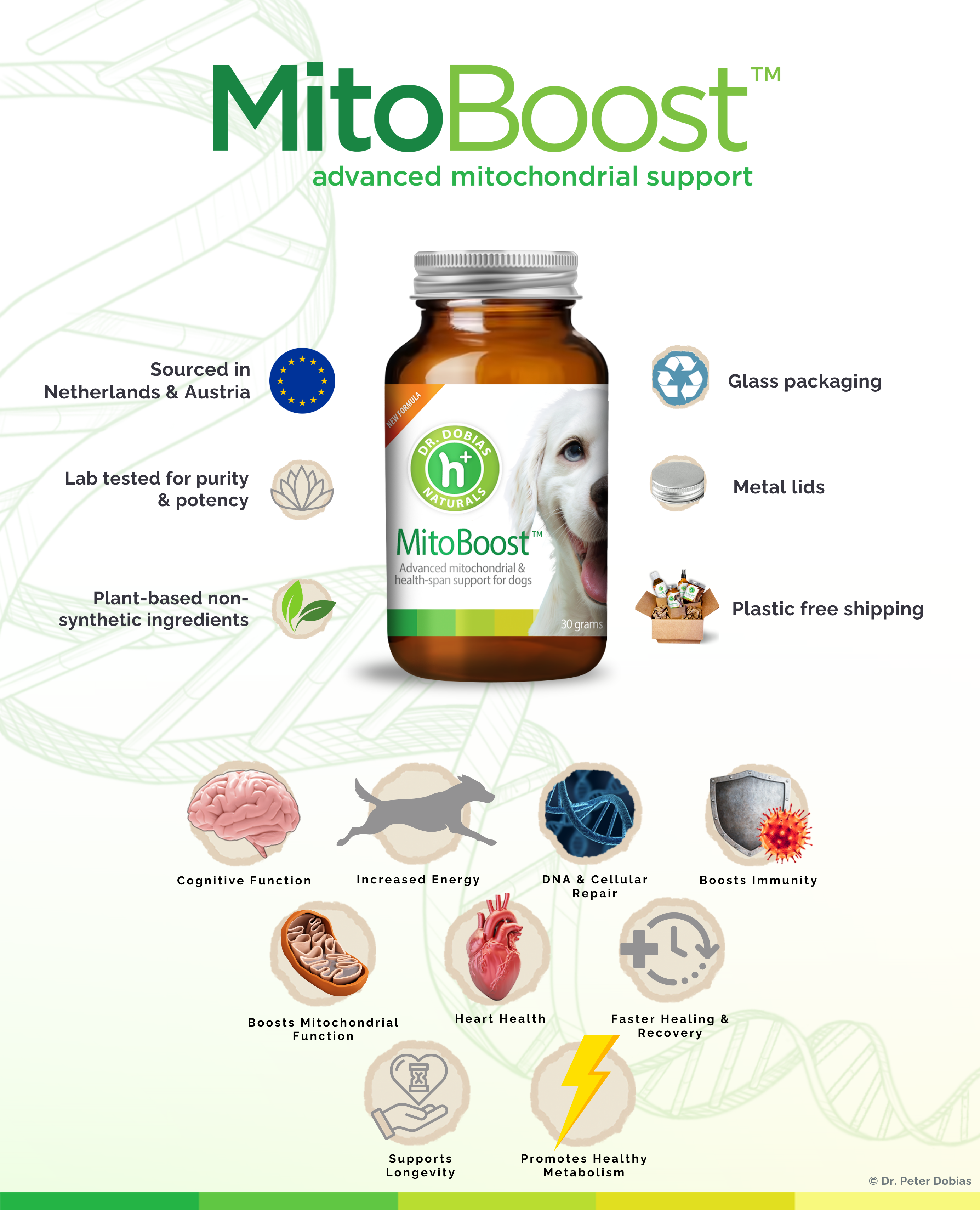 MitoBoost™
advanced mitochondrial support

Sourced in Netherlands & Austria

Lab tested for purity & potency

Plant-based non-synthetic ingredients

NEW FORMULA

DR. DOBIAS
h+
NATURALS

MitoBoost™
Advanced mitochondrial & health-span support for dogs

30 grams

Glass packaging

Metal lids

Plastic free shipping

Cognitive Function

Increased Energy

DNA & Cellular Repair

Boosts Immunity

Boosts Mitochondrial Function

Heart Health

Faster Healing & Recovery

Supports Longevity

Promotes Healthy Metabolism

© Dr. Peter Dobias